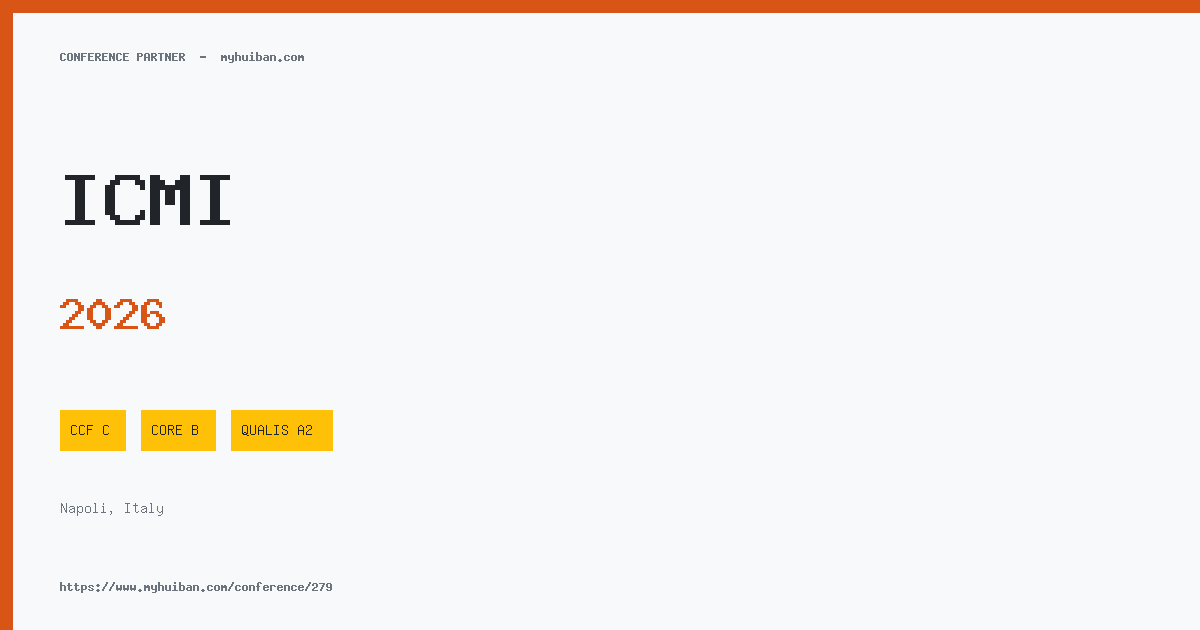 CONFERENCE PARTNER - myhuiban.com

ICMI

2026

CCF C

CORE B

QUALIS A2

Napoli, Italy

https://www.myhuiban.com/conference/279