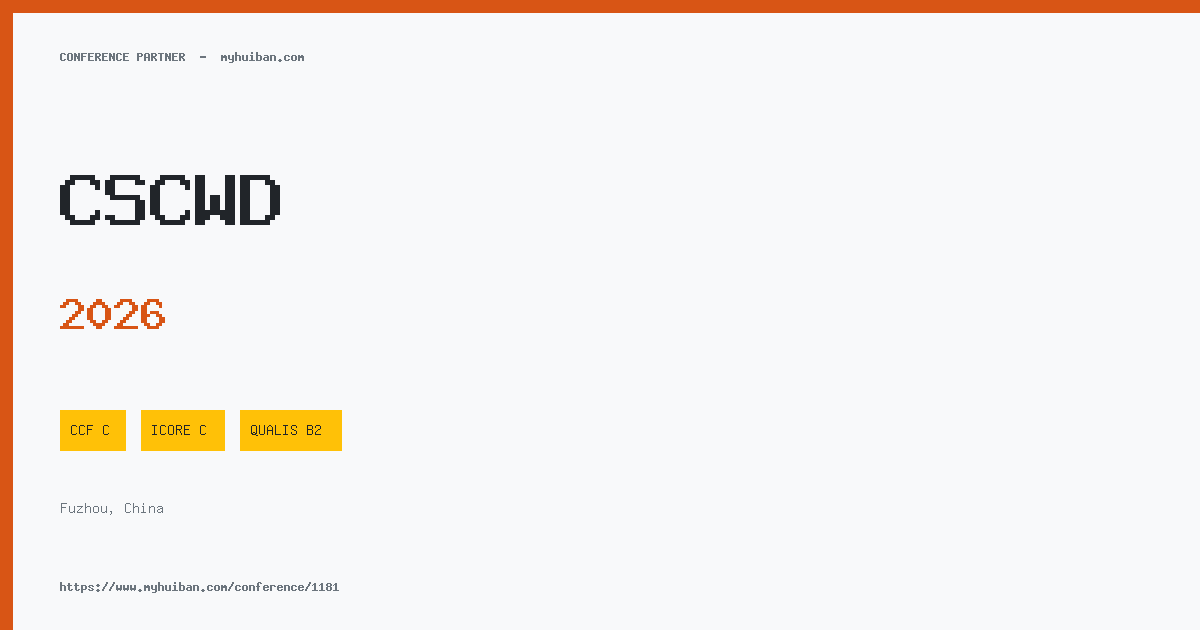 CONFERENCE PARTNER - myhuiban.com

CSCWD

2026

CCF C

ICORE C

QUALIS B2

Fuzhou, China

https://www.myhuiban.com/conference/1181